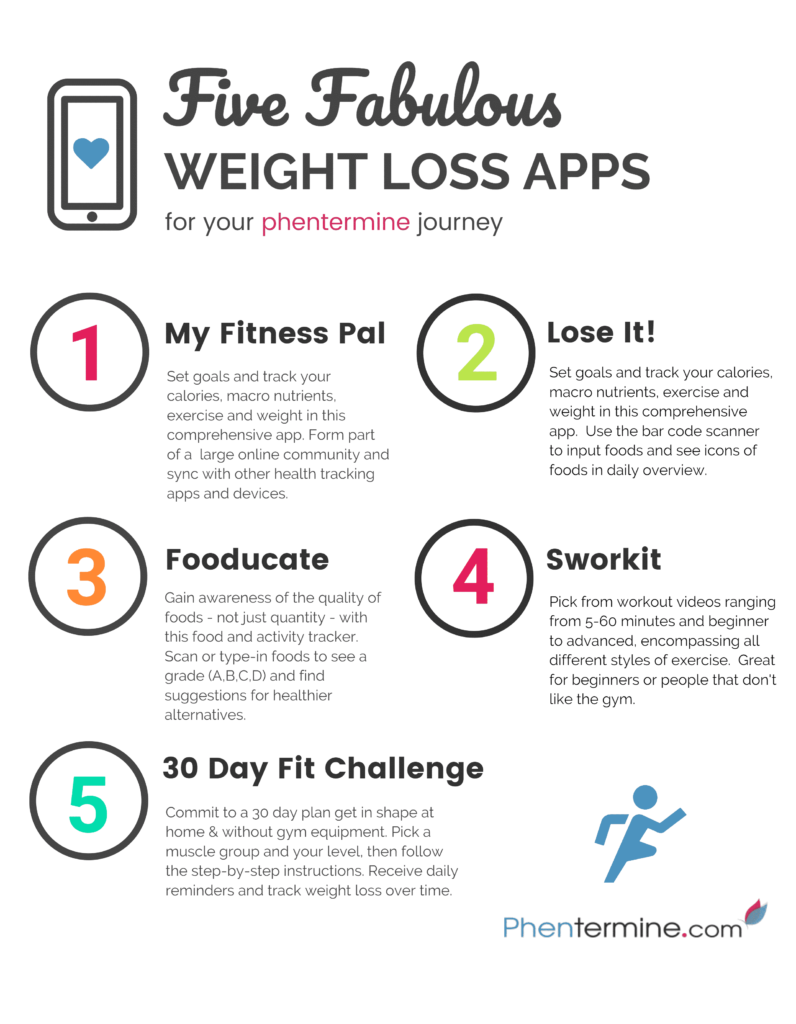 Five Fabulous
WEIGHT LOSS APPS
for your phentermine journey

1
My Fitness Pal
Set goals and track your calories, macro nutrients, exercise and weight in this comprehensive app. Form part of a large online community and sync with other health tracking apps and devices.

2
Lose It!
Set goals and track your calories, macro nutrients, exercise and weight in this comprehensive app. Use the bar code scanner to input foods and see icons of foods in daily overview.

3
Fooducate
Gain awareness of the quality of foods - not just quantity - with this food and activity tracker. Scan or type-in foods to see a grade (A,B,C,D) and find suggestions for healthier alternatives.

4
Sworkit
Pick from workout videos ranging from 5-60 minutes and beginner to advanced, encompassing all different styles of exercise. Great for beginners or people that don't like the gym.

5
30 Day Fit Challenge
Commit to a 30 day plan get in shape at home & without gym equipment. Pick a muscle group and your level, then follow the step-by-step instructions. Receive daily reminders and track weight loss over time.

Phentermine.com